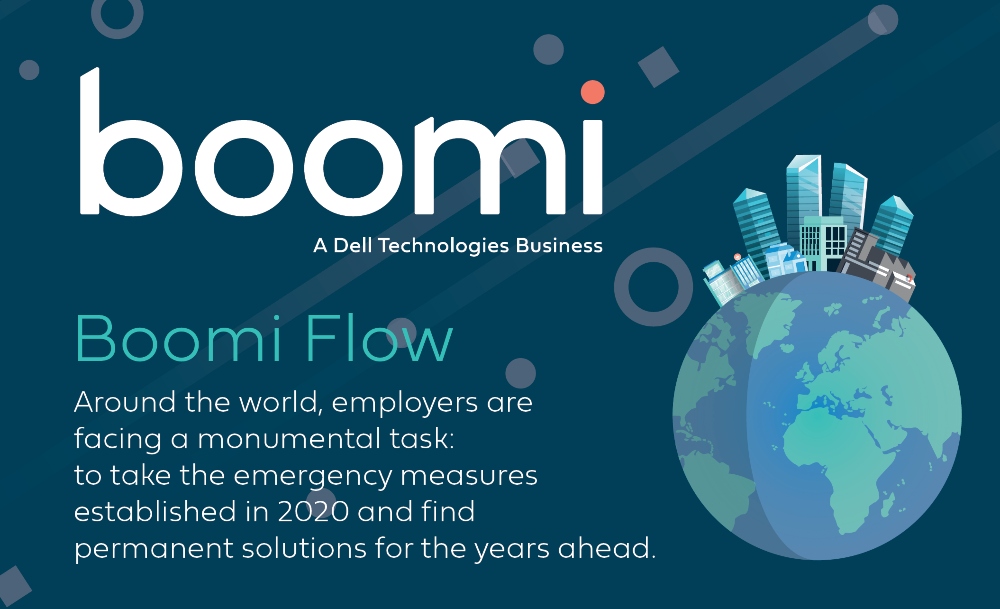 boomi

A Dell Technologies Business

Boomi Flow

Around the world, employers are facing a monumental task: to take the emergency measures established in 2020 and find permanent solutions for the years ahead.