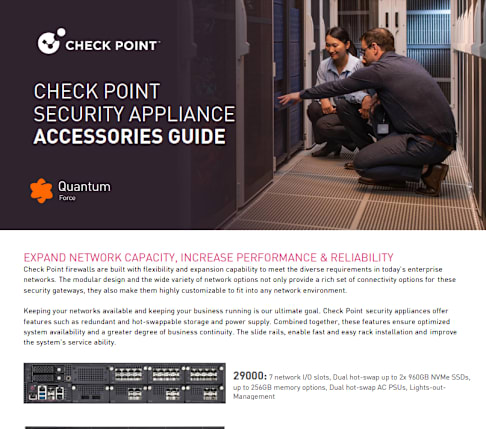 CHECK POINT

CHECK POINT SECURITY APPLIANCE ACCESSORIES GUIDE

Quantum
Force

EXPAND NETWORK CAPACITY, INCREASE PERFORMANCE & RELIABILITY

Check Point firewalls are built with flexibility and expansion capability to meet the diverse requirements in today's enterprise networks. The modular design and the wide variety of network options not only provide a rich set of connectivity options for these security gateways, they also make them highly customizable to fit into any network environment.

Keeping your networks available and keeping your business running is our ultimate goal. Check Point security appliances offer features such as redundant and hot-swappable storage and power supply. Combined together, these features ensure optimized system availability and a greater degree of business continuity. The slide rails, enable fast and easy rack installation and improve the system's service ability.

29000: 7 network I/O slots, Dual hot-swap up to 2x 960GB NVMe SSDs, up to 256GB memory options, Dual hot-swap AC PSUs, Lights-out-Management